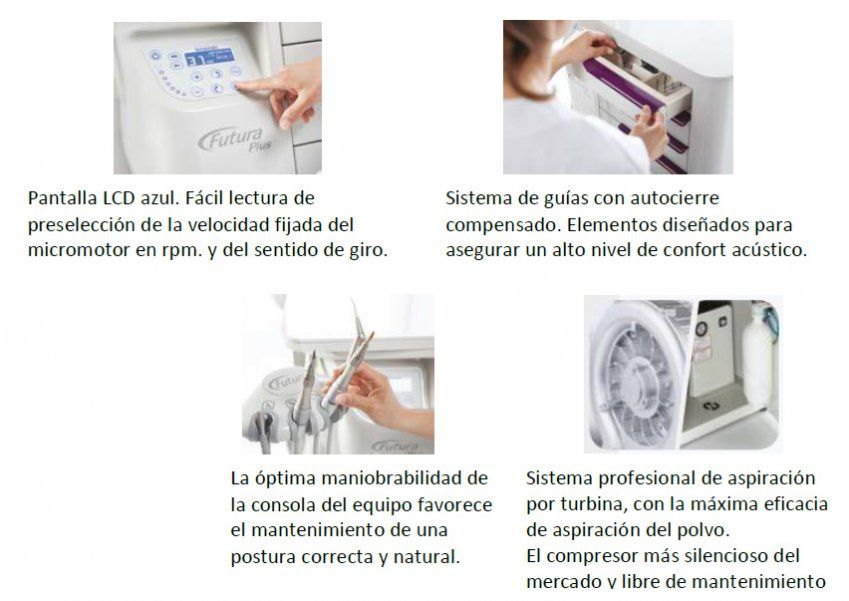 Futura Plus

Pantalla LCD azul. Fácil lectura de preselección de la velocidad fijada del micromotor en rpm. y del sentido de giro.

Sistema de guías con autocierre compensado. Elementos diseñados para asegurar un alto nivel de confort acústico.

Futura

Futura

La óptima maniobrabilidad de la consola del equipo favorece el mantenimiento de una postura correcta y natural.

Sistema profesional de aspiración por turbina, con la máxima eficacia de aspiración del polvo.
El compresor más silencioso del mercado y libre de mantenimiento