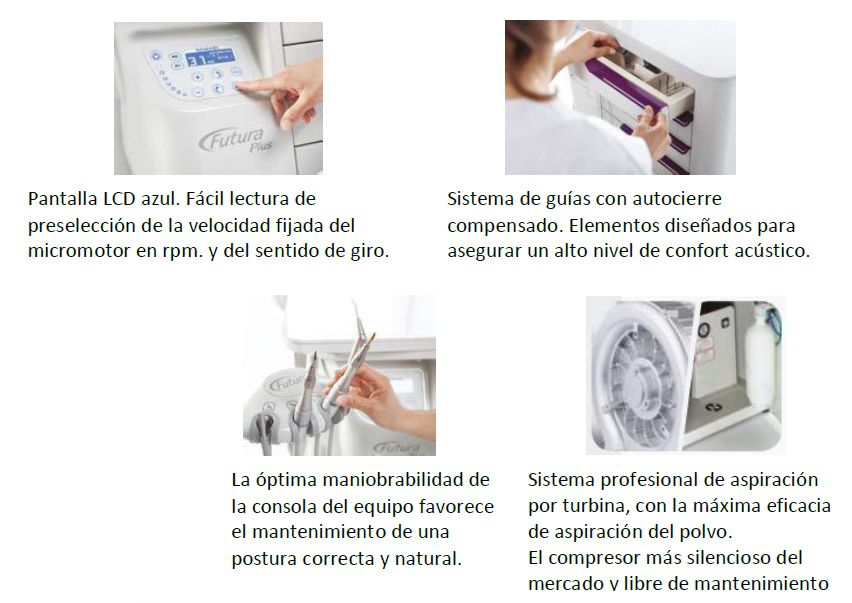 31

Futura Plus

Pantalla LCD azul. Fácil lectura de preselección de la velocidad fijada del micromotor en rpm. y del sentido de giro.

Sistema de guías con autocierre compensado. Elementos diseñados para asegurar un alto nivel de confort acústico.

Futura

Futura

La óptima maniobrabilidad de la consola del equipo favorece el mantenimiento de una postura correcta y natural.

Sistema profesional de aspiración por turbina, con la máxima eficacia de aspiración del polvo.
El compresor más silencioso del mercado y libre de mantenimiento