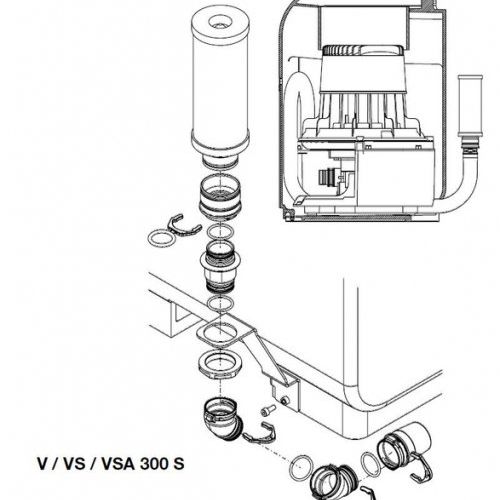 V / VS / VSA 300 S